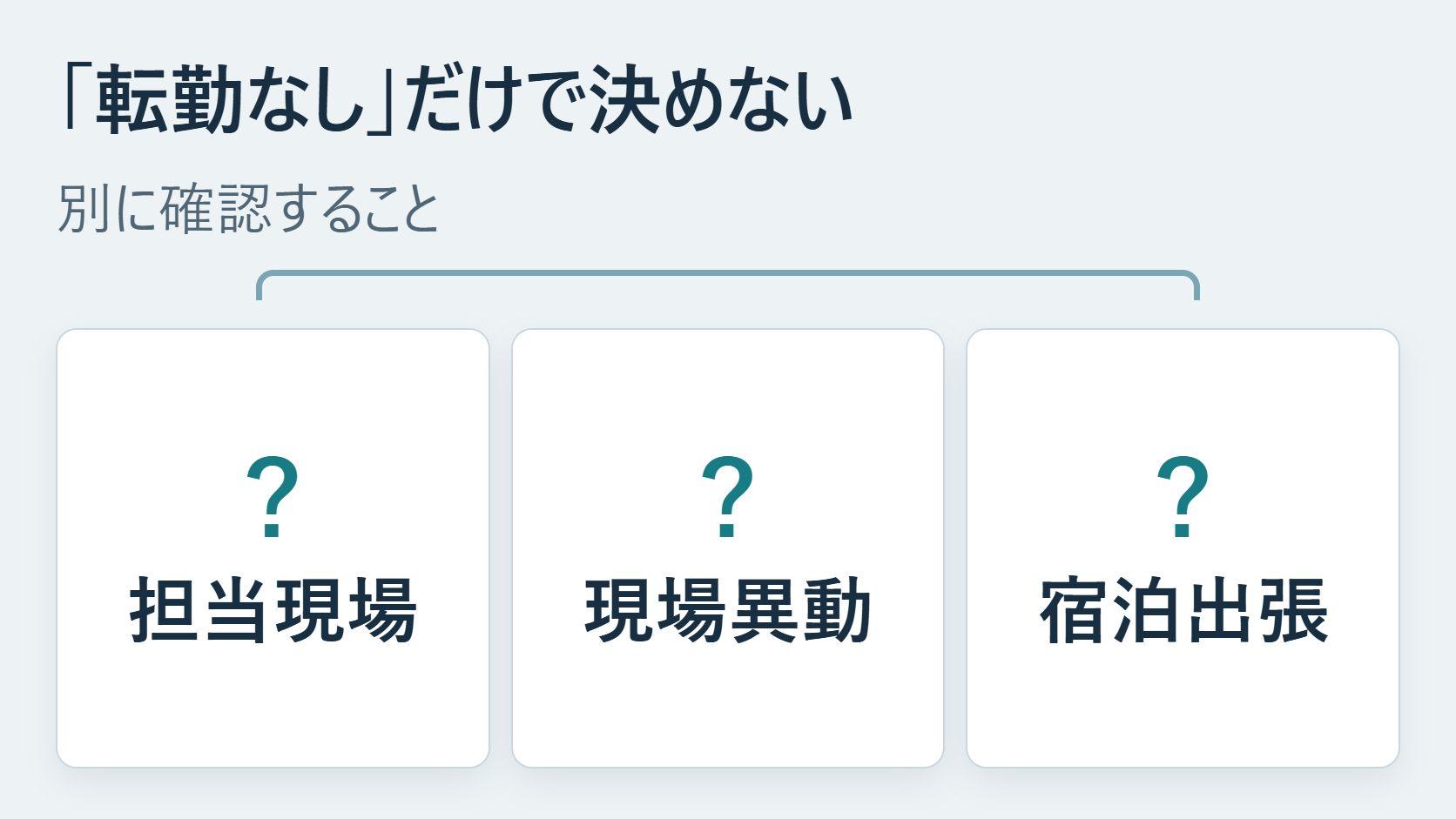 「転勤なし」だけで決めない

別に確認すること

?
担当現場

?
現場異動

?
宿泊出張